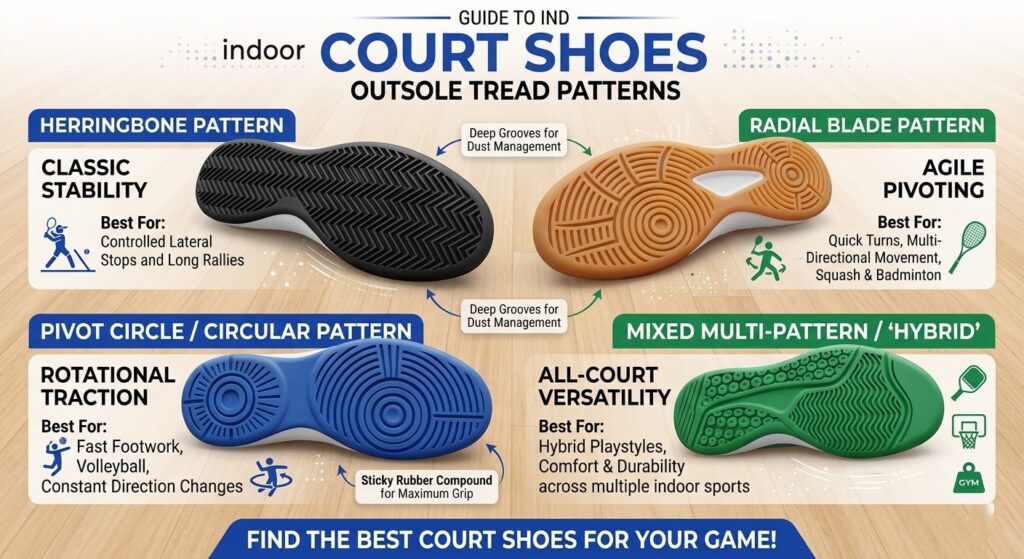 GUIDE TO IND

indoor COURT SHOES

OUTSOLE TREAD PATTERNS

HERRINGBONE PATTERN

CLASSIC STABILITY

Best For:
Controlled Lateral Stops and Long Rallies

Deep Grooves for Dust Management

RADIAL BLADE PATTERN

AGILE PIVOTING

Best For:
Quick Turns, Multi-Directional Movement, Squash & Badminton

Deep Grooves for Dust Management

PIVOT CIRCLE / CIRCULAR PATTERN

ROTATIONAL TRACTION

Best For:
Fast Footwork, Volleyball, Constant Direction Changes

Sticky Rubber Compound for Maximum Grip

MIXED MULTI-PATTERN / 'HYBRID'

ALL-COURT VERSATILITY

Best For:
Hybrid Playstyles, Comfort & Durability across multiple indoor sports

GYM

FIND THE BEST COURT SHOES FOR YOUR GAME!